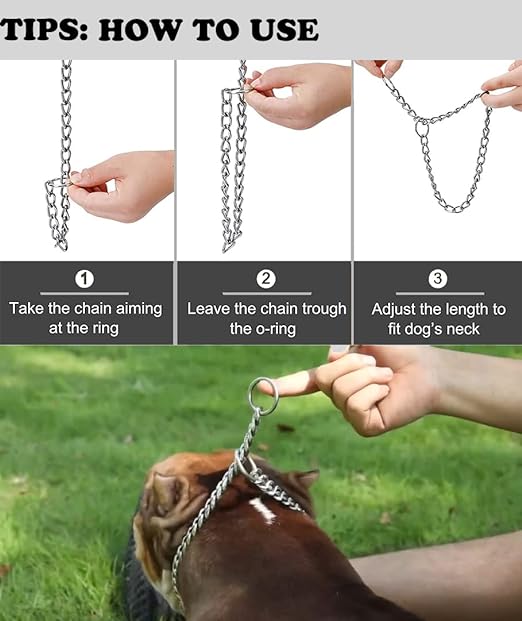 TIPS: HOW TO USE

1
Take the chain aiming at the ring

2
Leave the chain trough the o-ring

3
Adjust the length to fit dog's neck